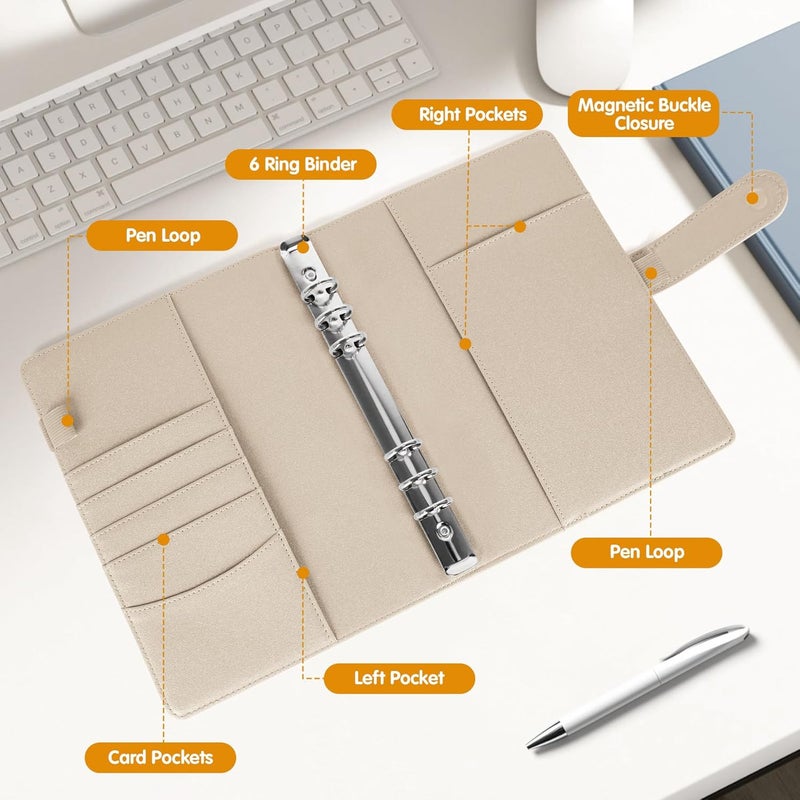 Right Pockets

Magnetic Buckle Closure

6 Ring Binder

Pen Loop

Pen Loop

Left Pocket

Card Pockets